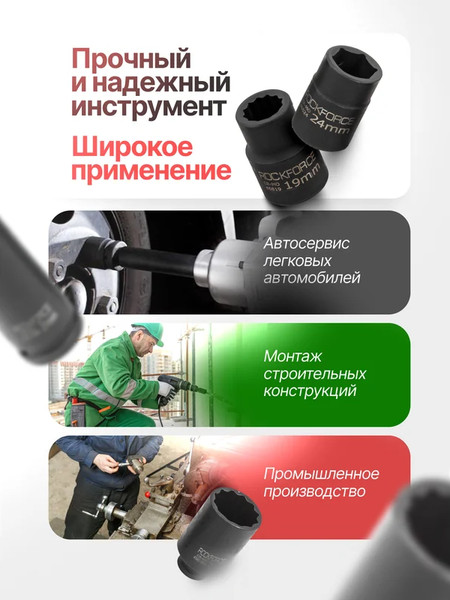 Прочный и надежный инструмент

Широкое применение

ROCKFORCE 24mm

ROCKFORCE 19mm

Автосервис легковых автомобилей

Монтаж строительных конструкций

Промышленное производство

ROCKFORCE