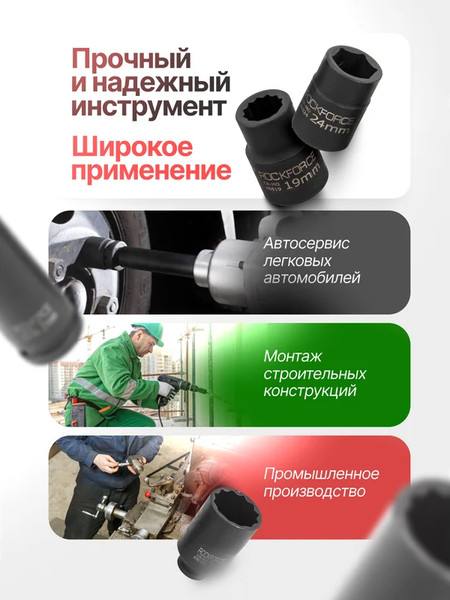 Прочный и надежный инструмент

Широкое применение

ROCKFORCE 24mm

ROCKFORCE 19mm

Автосервис легковых автомобилей

Монтаж строительных конструкций

Промышленное производство

ROCKFORCE