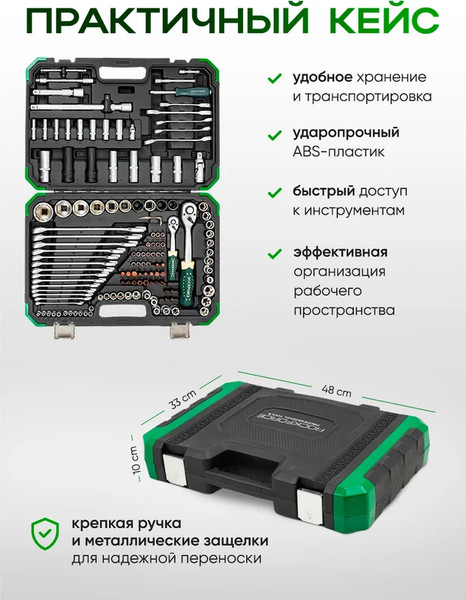 ПРАКТИЧНЫЙ КЕЙС

удобное хранение и транспортировка

ударопрочный ABS-пластик

быстрый доступ к инструментам

эффективная организация рабочего пространства

33 cm

48 cm

10 cm

ROCKFORCE

крепкая ручка и металлические защелки для надежной переноски