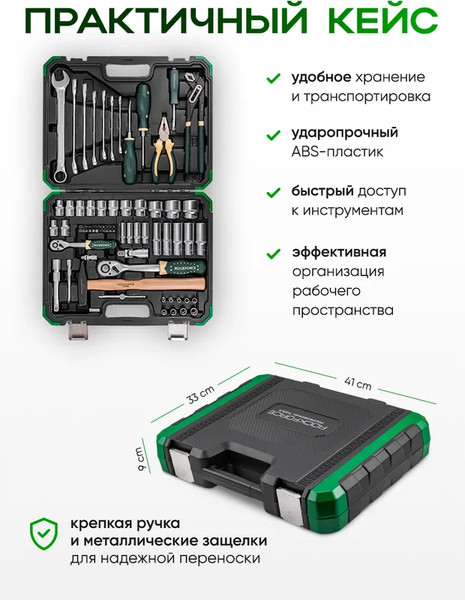 ПРАКТИЧНЫЙ КЕЙС

удобное хранение и транспортировка

ударопрочный ABS-пластик

быстрый доступ к инструментам

эффективная организация рабочего пространства

33 cm

41 cm

9 cm

ROCKFORCE

крепкая ручка и металлические защелки для надежной переноски