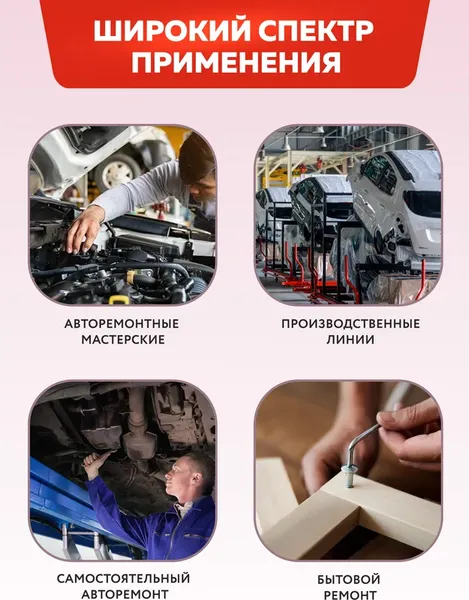 ШИРОКИЙ СПЕКТР ПРИМЕНЕНИЯ

АВТОРЕМОНТНЫЕ МАСТЕРСКИЕ

ПРОИЗВОДСТВЕННЫЕ ЛИНИИ

САМОСТОЯТЕЛЬНЫЙ АВТОРЕМОНТ

БЫТОВОЙ РЕМОНТ