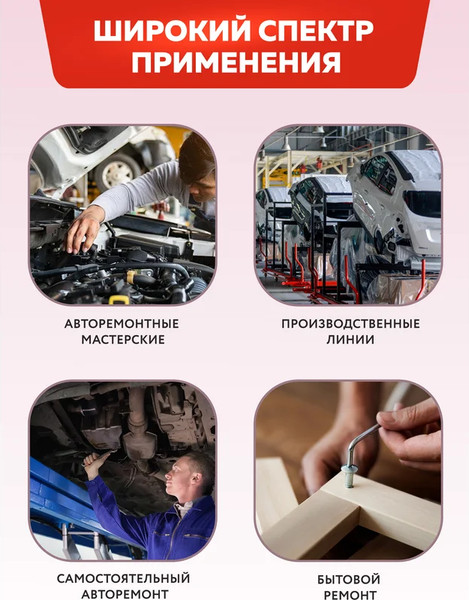 ШИРОКИЙ СПЕКТР ПРИМЕНЕНИЯ

АВТОРЕМОНТНЫЕ МАСТЕРСКИЕ

ПРОИЗВОДСТВЕННЫЕ ЛИНИИ

САМОСТОЯТЕЛЬНЫЙ АВТОРЕМОНТ

БЫТОВОЙ РЕМОНТ