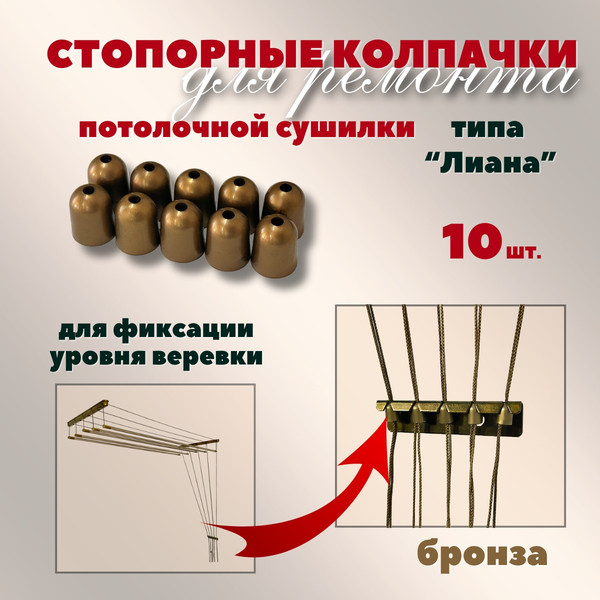 СТОПОРНЫЕ КОЛПАЧКИ
для ремонта
потолочной сушилки типа "Лиана"

10 шт.

для фиксации уровня веревки

бронза