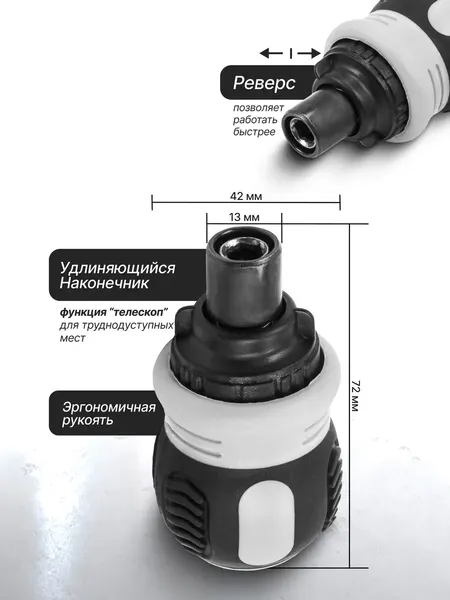 Реверс

позволяет работать быстрее

42 мм

13 мм

Удлиняющийся Наконечник

функция "телескоп" для труднодуступных мест

Эргономичная рукоять

72 мм