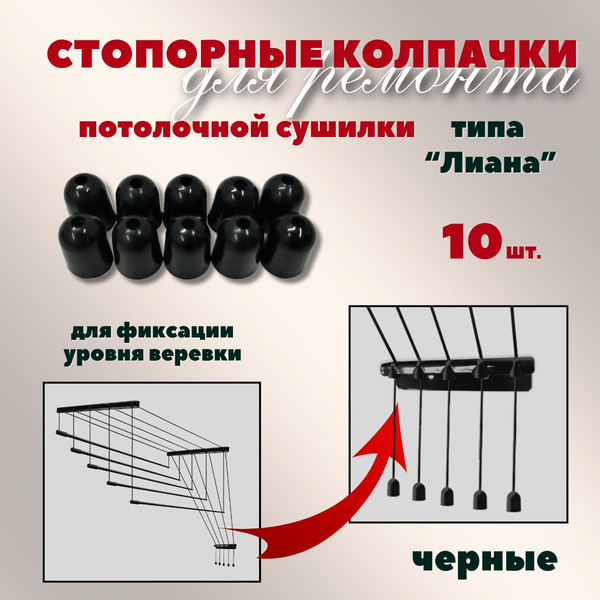 СТОПОРНЫЕ КОЛПАЧКИ
для ремонта
потолочной сушилки типа "Лиана"

10 шт.

для фиксации уровня веревки

черные