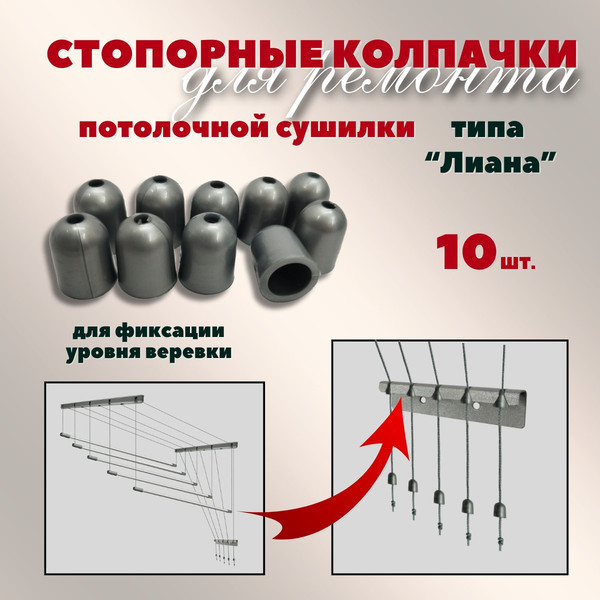 СТОПОРНЫЕ КОЛПАЧКИ
для ремонта
потолочной сушилки
типа
"Лиана"

10 шт.

для фиксации
уровня веревки