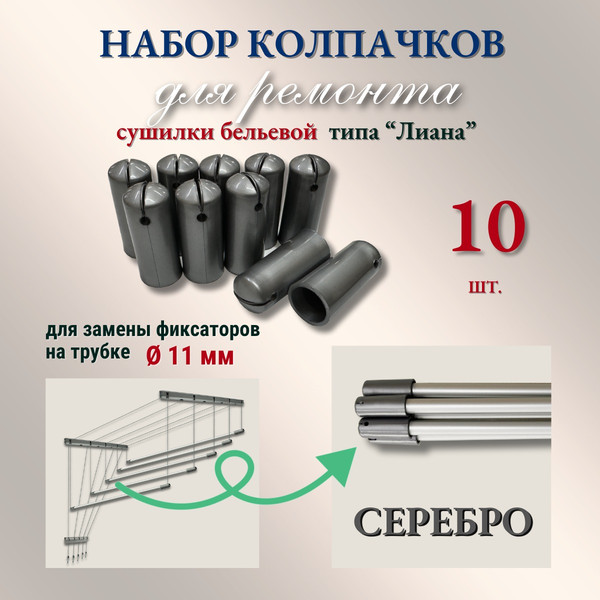 НАБОР КОЛПАЧКОВ

для ремонта

сушилки бельевой типа “Лиана”

10

шт.

для замены фиксаторов на трубке Ø 11 мм

СЕРЕБРО