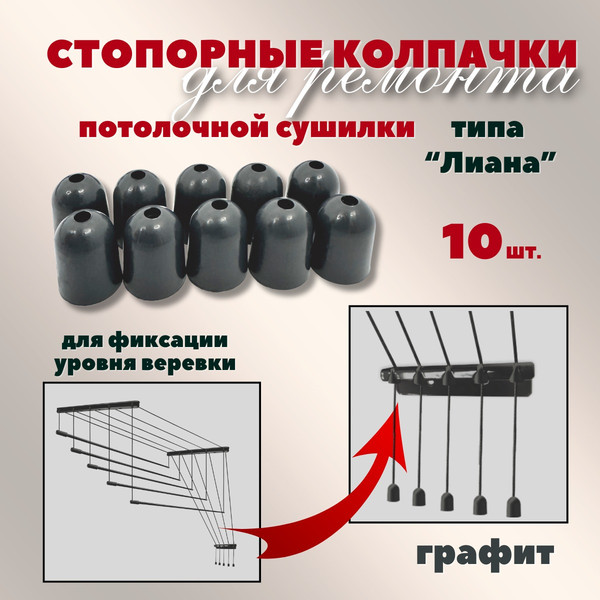 СТОПОРНЫЕ КОЛПАЧКИ
для ремонта
потолочной сушилки типа "Лиана"

10 шт.

для фиксации уровня веревки

графит