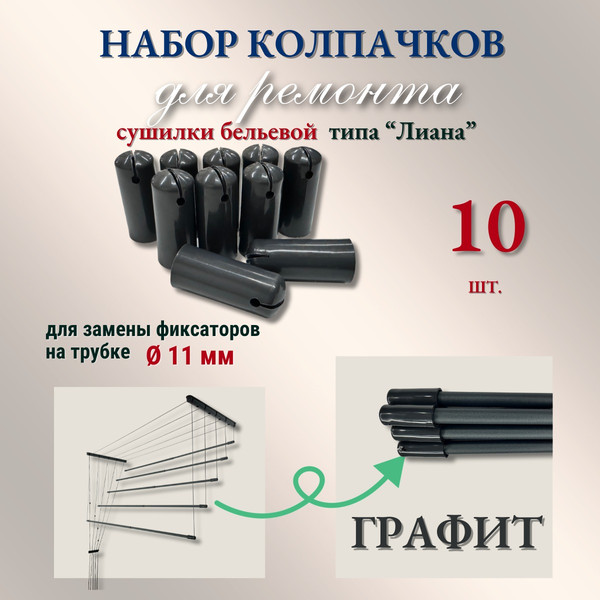 НАБОР КОЛПАЧКОВ
для ремонта
сушилки бельевой типа “Лиана”

10
шт.

для замены фиксаторов
на трубке Ø 11 мм

ГРАФИТ