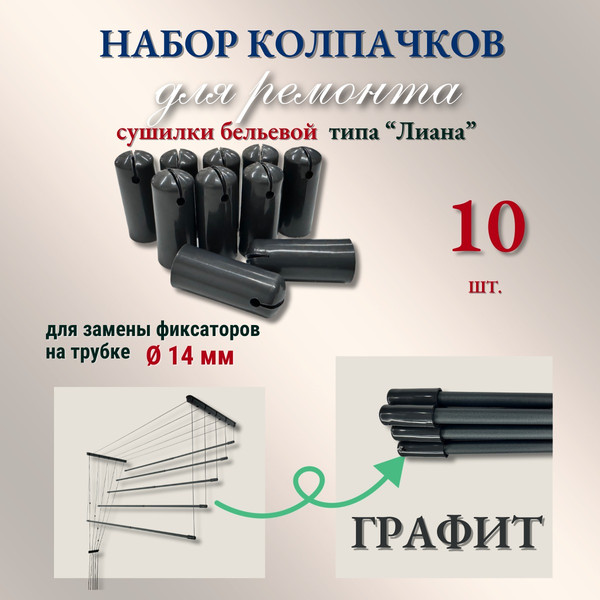 НАБОР КОЛПАЧКОВ
для ремонта
сушилки бельевой типа “Лиана”

10
шт.

для замены фиксаторов на трубке Ø 14 мм

ГРАФИТ