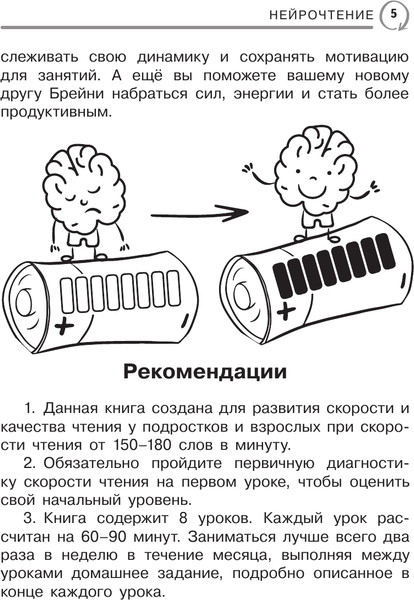 НЕЙРОЧТЕНИЕ 5

слеживать свою динамику и сохранять мотивацию для занятий. А ещё вы поможете вашему новому другу Брейни набраться сил, энергии и стать более продуктивным.

+

+

Рекомендации

1. Данная книга создана для развития скорости и качества чтения у подростков и взрослых при скорости чтения от 150–180 слов в минуту.

2. Обязательно пройдите первичную диагностику скорости чтения на первом уроке, чтобы оценить свой начальный уровень.

3. Книга содержит 8 уроков. Каждый урок рассчитан на 60–90 минут. Заниматься лучше всего два раза в неделю в течение месяца, выполняя между уроками домашнее задание, подробно описанное в конце каждого урока.