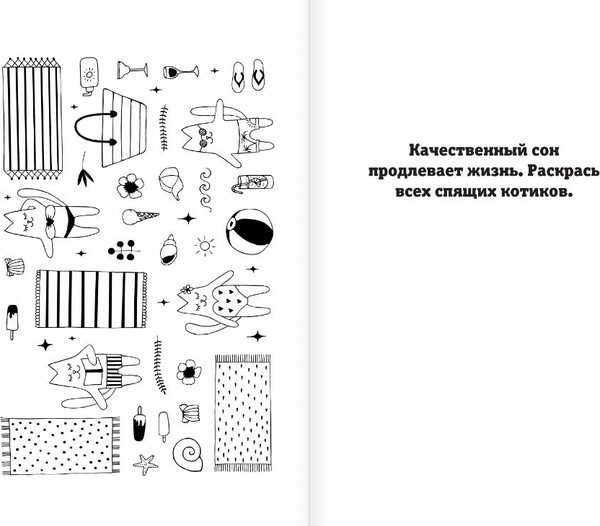 Качественный сон продлевает жизнь. Раскрась всех спящих котиков.