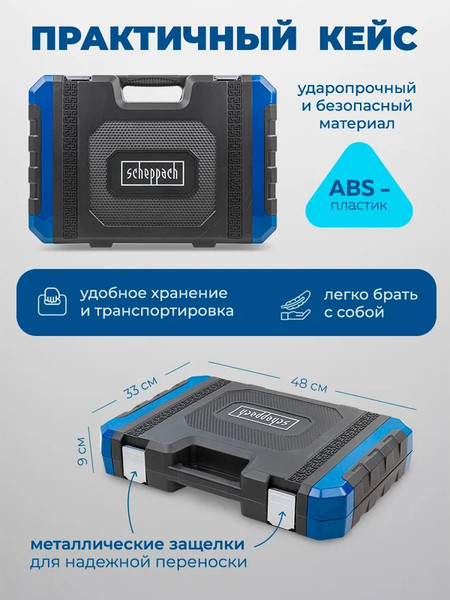 ПРАКТИЧНЫЙ КЕЙС

scheppach

ударопрочный и безопасный материал

ABS – пластик

удобное хранение и транспортировка

легко брать с собой

33 см

48 см

9 см

scheppach

металлические защелки для надежной переноски