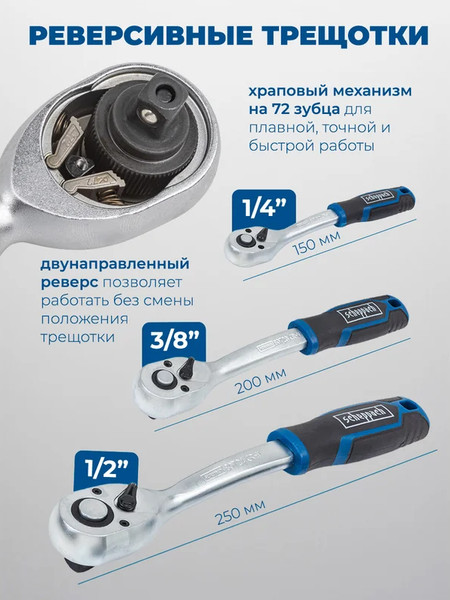 РЕВЕРСИВНЫЕ ТРЕЩОТКИ

храповый механизм на 72 зубца для плавной, точной и быстрой работы

1/4"
scheppach
150 мм

двунаправленный реверс позволяет работать без смены положения трещотки

3/8"
scheppach
200 мм

1/2"
scheppach
250 мм