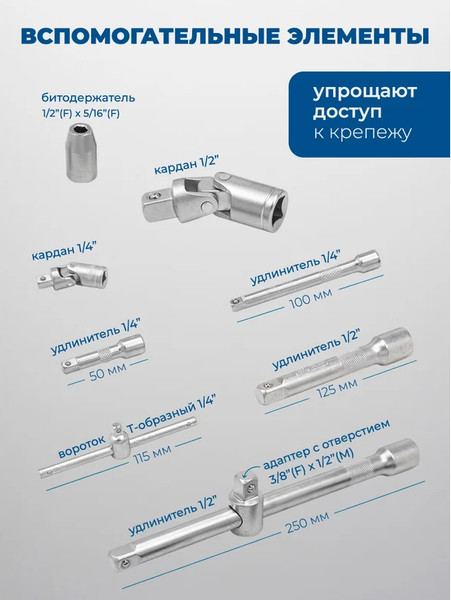 ВСПОМОГАТЕЛЬНЫЕ ЭЛЕМЕНТЫ

упрощают доступ к крепежу

битодержатель 1/2"(F) x 5/16"(F)

кардан 1/2"

кардан 1/4"

удлинитель 1/4"
100 мм

удлинитель 1/4"
50 мм

удлинитель 1/2"
125 мм

вороток Т-образный 1/4"
115 мм

адаптер с отверстием 3/8"(F) x 1/2"(M)

удлинитель 1/2"
250 мм