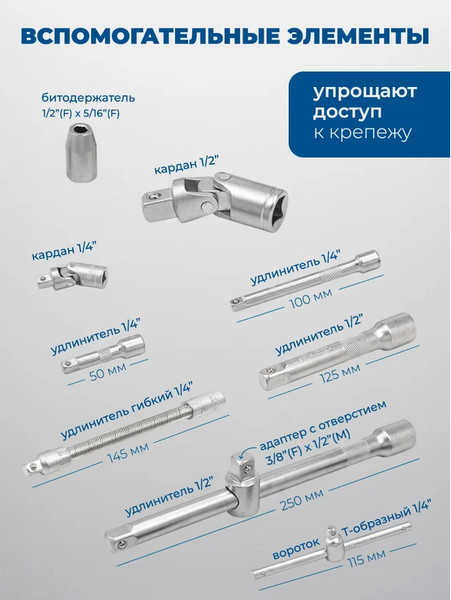 ВСПОМОГАТЕЛЬНЫЕ ЭЛЕМЕНТЫ

упрощают доступ к крепежу

битодержатель 1/2"(F) x 5/16"(F)

кардан 1/2"

кардан 1/4"

удлинитель 1/4"
100 мм

удлинитель 1/4"
50 мм

удлинитель 1/2"
125 мм

удлинитель гибкий 1/4"
145 мм

адаптер с отверстием 3/8"(F) x 1/2"(M)

удлинитель 1/2"
250 мм

вороток Т-образный 1/4"
115 мм