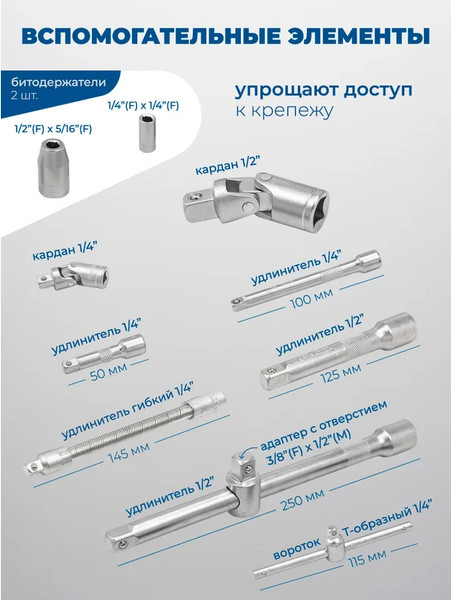 ВСПОМОГАТЕЛЬНЫЕ ЭЛЕМЕНТЫ

битодержатели
2 шт.

упрощают доступ
к крепежу

1/4"(F) x 1/4"(F)

1/2"(F) x 5/16"(F)

кардан 1/2"

кардан 1/4"

удлинитель 1/4"
100 мм

удлинитель 1/4"
50 мм

удлинитель 1/2"
125 мм

удлинитель гибкий 1/4"
145 мм

адаптер с отверстием
3/8"(F) x 1/2"(M)

удлинитель 1/2"
250 мм

вороток Т-образный 1/4"
115 мм