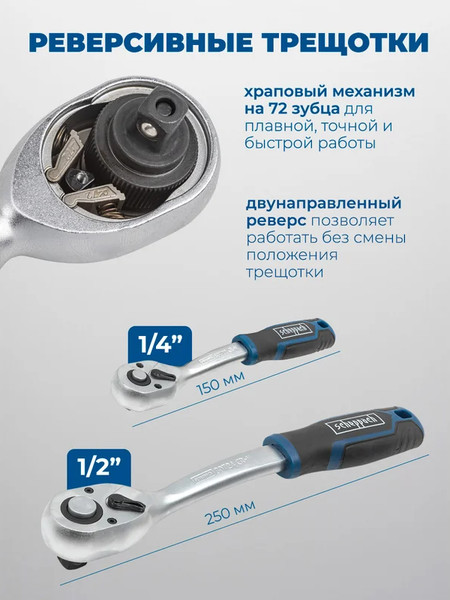 РЕВЕРСИВНЫЕ ТРЕЩОТКИ

храповый механизм на 72 зубца для плавной, точной и быстрой работы

двунаправленный реверс позволяет работать без смены положения трещотки

1/4"

scheppach

150 мм

1/2"

scheppach

250 мм