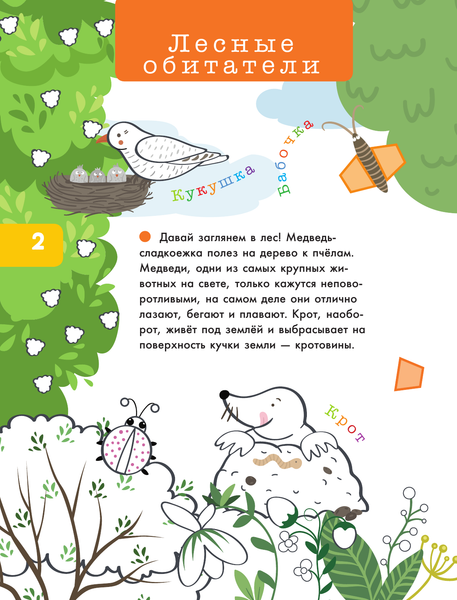 Лесные обитатели

Кукушка

Бабочка

2

Давай заглянем в лес! Медведь-сладкоежка полез на дерево к пчёлам. Медведи, одни из самых крупных животных на свете, только кажутся неповоротливыми, на самом деле они отлично лазают, бегают и плавают. Крот, наоборот, живёт под землёй и выбрасывает на поверхность кучки земли — кротовины.

Крот