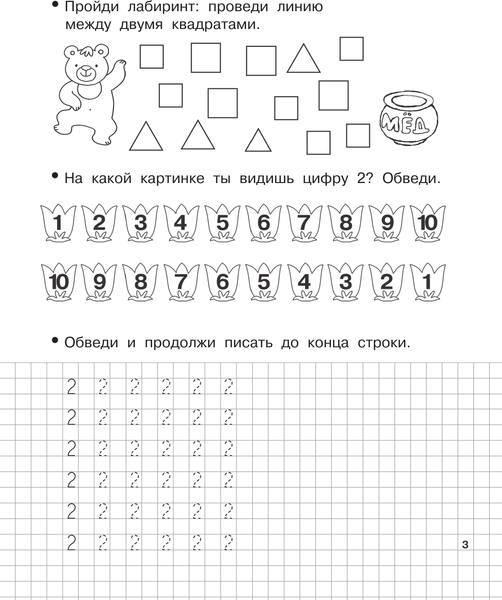 • Пройди лабиринт: проведи линию между двумя квадратами.

МЁД

• На какой картинке ты видишь цифру 2? Обведи.

1 2 3 4 5 6 7 8 9 10

10 9 8 7 6 5 4 3 2 1

• Обведи и продолжи писать до конца строки.

2 2 2 2 2 2
2 2 2 2 2 2
2 2 2 2 2 2
2 2 2 2 2 2
2 2 2 2 2 2
2 2 2 2 2 2

3