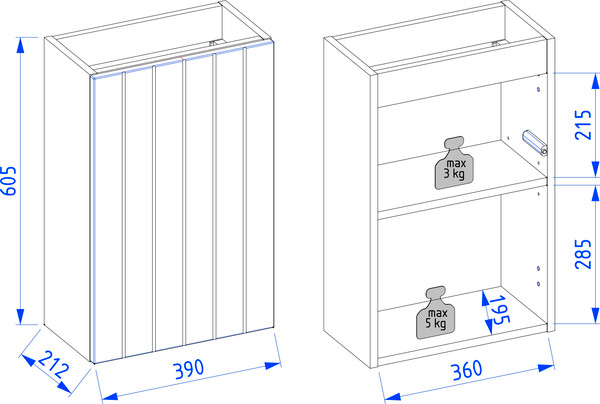 605

212

390

max
3 kg

max
5 kg

215

285

195

360