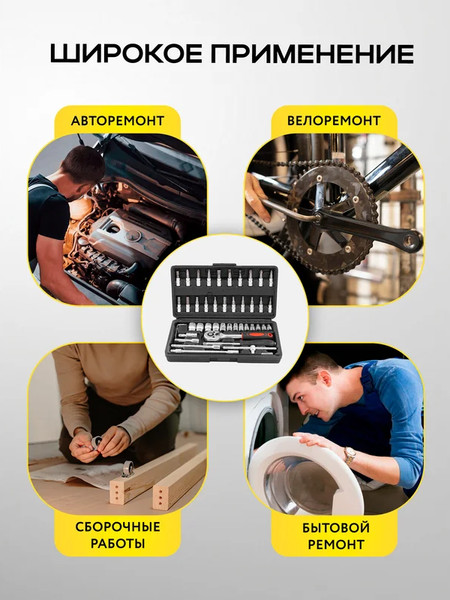 ШИРОКОЕ ПРИМЕНЕНИЕ

АВТОРЕМОНТ

ВЕЛОРЕМОНТ

СБОРОЧНЫЕ РАБОТЫ

БЫТОВОЙ РЕМОНТ