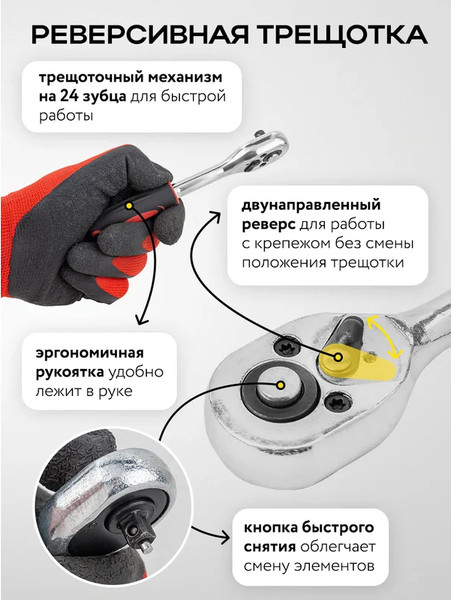 РЕВЕРСИВНАЯ ТРЕЩОТКА

трещоточный механизм на 24 зубца для быстрой работы

двунаправленный реверс для работы с крепежом без смены положения трещотки

эргономичная рукоятка удобно лежит в руке

кнопка быстрого снятия облегчает смену элементов