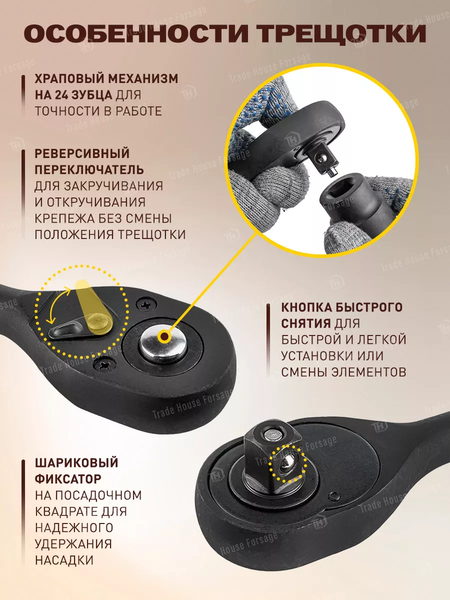 ОСОБЕННОСТИ ТРЕЩОТКИ

ХРАПОВЫЙ МЕХАНИЗМ НА 24 ЗУБЦА ДЛЯ ТОЧНОСТИ В РАБОТЕ

РЕВЕРСИВНЫЙ ПЕРЕКЛЮЧАТЕЛЬ ДЛЯ ЗАКРУЧИВАНИЯ И ОТКРУЧИВАНИЯ КРЕПЕЖА БЕЗ СМЕНЫ ПОЛОЖЕНИЯ ТРЕЩОТКИ

КНОПКА БЫСТРОГО СНЯТИЯ ДЛЯ БЫСТРОЙ И ЛЕГКОЙ УСТАНОВКИ ИЛИ СМЕНЫ ЭЛЕМЕНТОВ

ШАРИКОВЫЙ ФИКСАТОР НА ПОСАДОЧНОМ КВАДРАТЕ ДЛЯ НАДЕЖНОГО УДЕРЖАНИЯ НАСАДКИ

Trade House Forsage