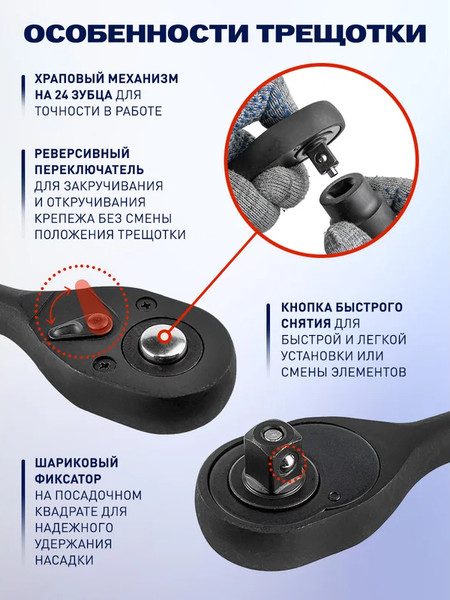 ОСОБЕННОСТИ ТРЕЩОТКИ

ХРАПОВЫЙ МЕХАНИЗМ НА 24 ЗУБЦА ДЛЯ ТОЧНОСТИ В РАБОТЕ

РЕВЕРСИВНЫЙ ПЕРЕКЛЮЧАТЕЛЬ ДЛЯ ЗАКРУЧИВАНИЯ И ОТКРУЧИВАНИЯ КРЕПЕЖА БЕЗ СМЕНЫ ПОЛОЖЕНИЯ ТРЕЩОТКИ

КНОПКА БЫСТРОГО СНЯТИЯ ДЛЯ БЫСТРОЙ И ЛЕГКОЙ УСТАНОВКИ ИЛИ СМЕНЫ ЭЛЕМЕНТОВ

ШАРИКОВЫЙ ФИКСАТОР НА ПОСАДОЧНОМ КВАДРАТЕ ДЛЯ НАДЕЖНОГО УДЕРЖАНИЯ НАСАДКИ