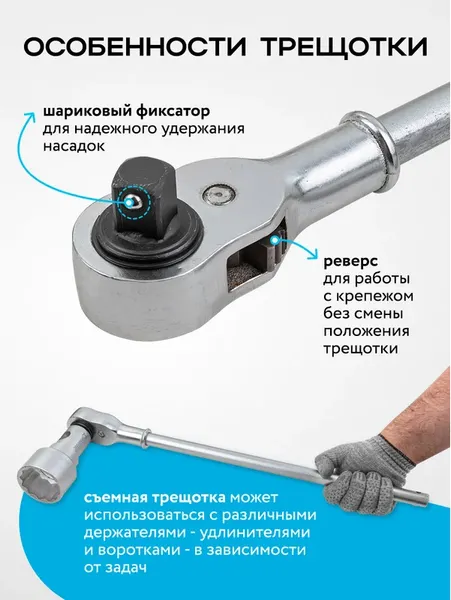 ОСОБЕННОСТИ ТРЕЩОТКИ

шариковый фиксатор для надежного удержания насадок

реверс для работы с крепежом без смены положения трещотки

съемная трещотка может использоваться с различными держателями - удлинителями и воротками - в зависимости от задач