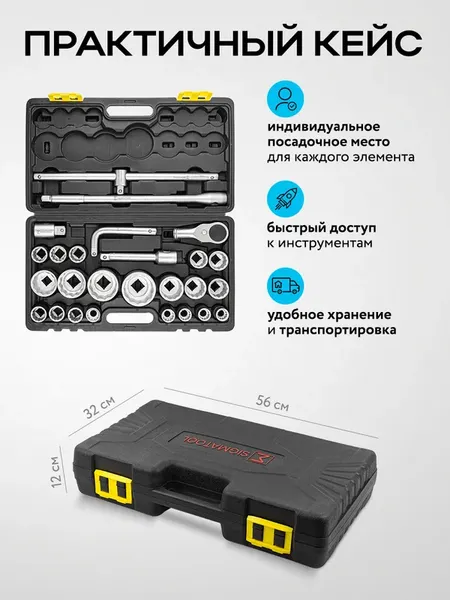 ПРАКТИЧНЫЙ КЕЙС

индивидуальное посадочное место для каждого элемента

быстрый доступ к инструментам

удобное хранение и транспортировка

32 см

56 см

12 см

SIGMATOOL