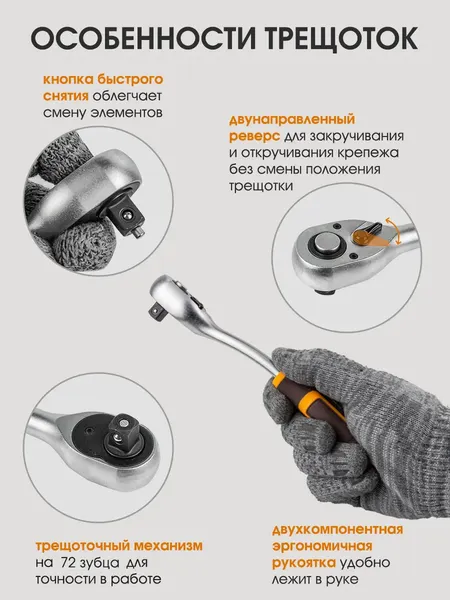 ОСОБЕННОСТИ ТРЕЩОТОК

кнопка быстрого снятия облегчает смену элементов

двунаправленный реверс для закручивания и откручивания крепежа без смены положения трещотки

трещоточный механизм на 72 зубца для точности в работе

двухкомпонентная эргономичная рукоятка удобно лежит в руке