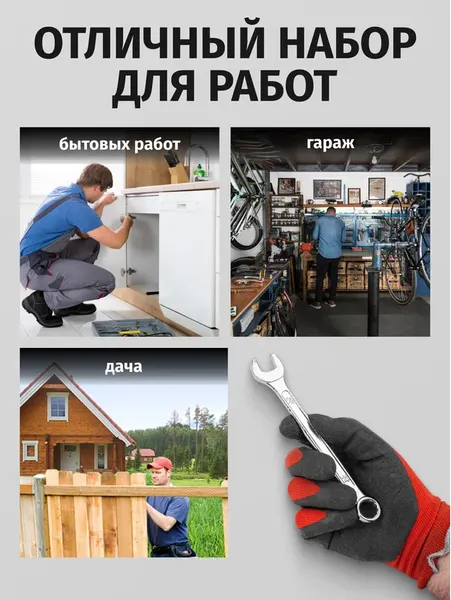 ОТЛИЧНЫЙ НАБОР ДЛЯ РАБОТ

бытовых работ

гараж

дача