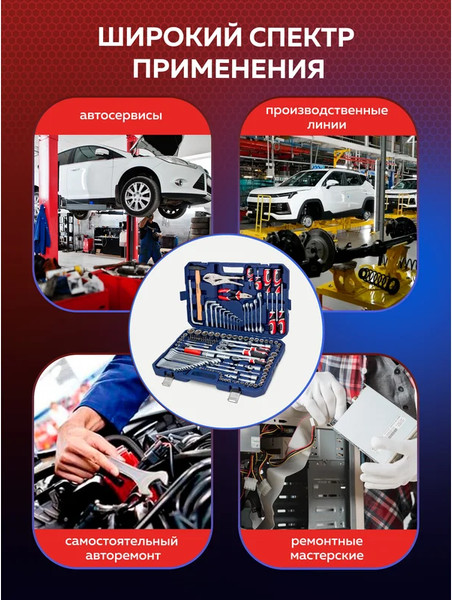 ШИРОКИЙ СПЕКТР ПРИМЕНЕНИЯ

автосервисы

производственные линии

самостоятельный авторемонт

ремонтные мастерские