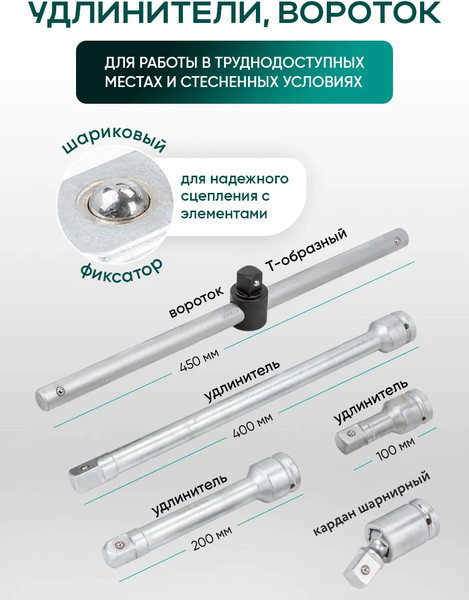 УДЛИНИТЕЛИ, ВОРОТОК

ДЛЯ РАБОТЫ В ТРУДНОДОСТУПНЫХ МЕСТАХ И СТЕСНЕННЫХ УСЛОВИЯХ

шариковый

для надежного сцепления с элементами

фиксатор

вороток Т-образный

450 мм

удлинитель

400 мм

удлинитель

100 мм

удлинитель

200 мм

кардан шарнирный