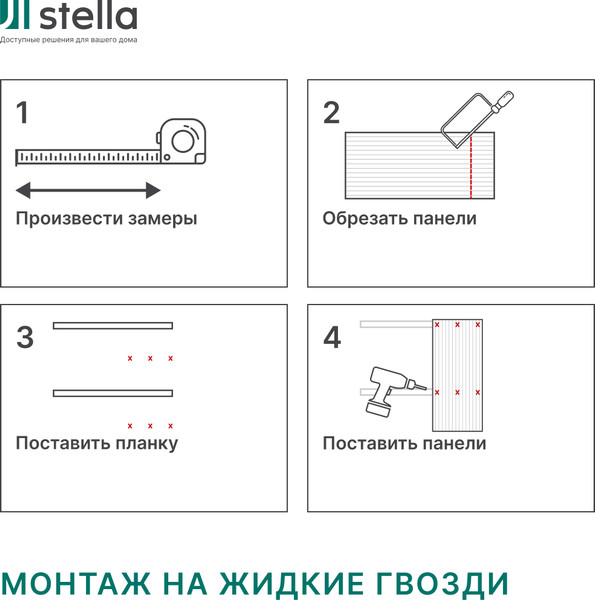 stella
Доступные решения для вашего дома

1
Произвести замеры

2
Обрезать панели

3
Поставить планку

4
Поставить панели

МОНТАЖ НА ЖИДКИЕ ГВОЗДИ