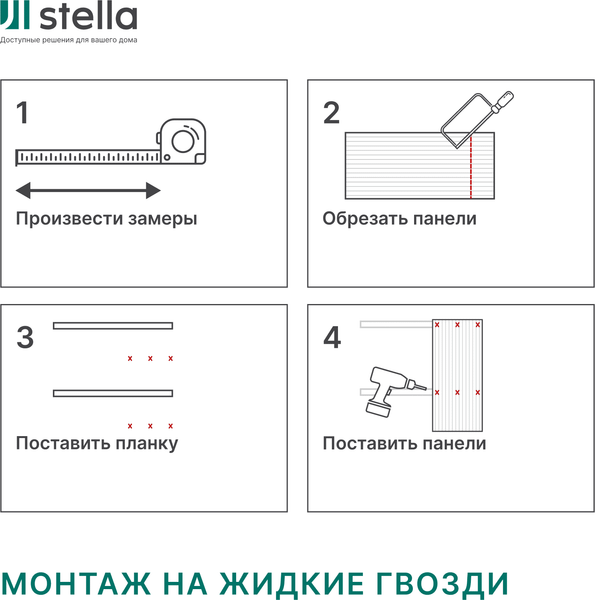 stella
Доступные решения для вашего дома

1
Произвести замеры

2
Обрезать панели

3
Поставить планку

4
Поставить панели

МОНТАЖ НА ЖИДКИЕ ГВОЗДИ