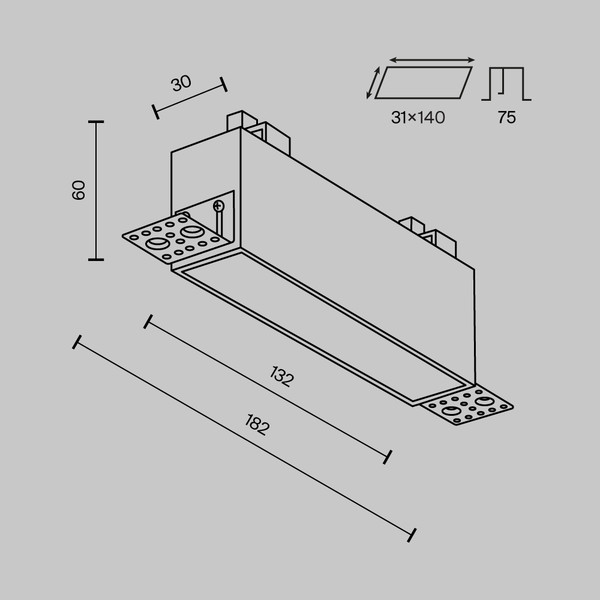 30

31×140

75

60

132

182