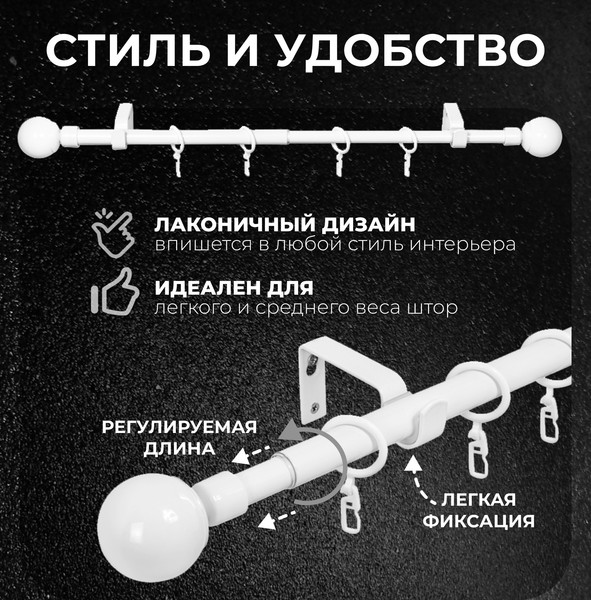 СТИЛЬ И УДОБСТВО

ЛАКОНИЧНЫЙ ДИЗАЙН
впишется в любой стиль интерьера

ИДЕАЛЕН ДЛЯ
легкого и среднего веса штор

РЕГУЛИРУЕМАЯ ДЛИНА

ЛЕГКАЯ ФИКСАЦИЯ