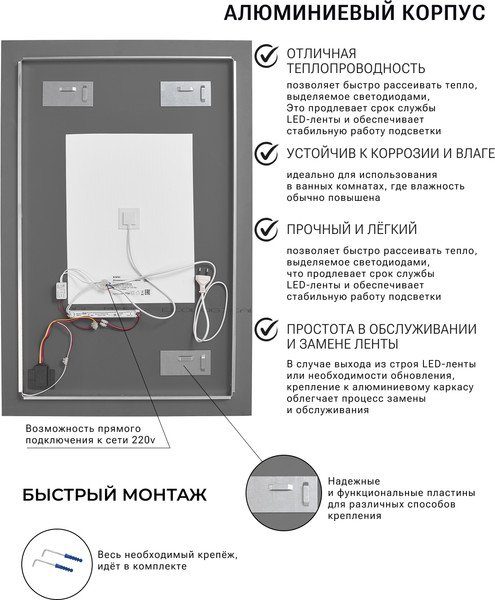 АЛЮМИНИЕВЫЙ КОРПУС

ОТЛИЧНАЯ ТЕПЛОПРОВОДНОСТЬ

позволяет быстро рассеивать тепло, выделяемое светодиодами, Это продлевает срок службы LED-ленты и обеспечивает стабильную работу подсветки

УСТОЙЧИВ К КОРРОЗИИ И ВЛАГЕ

идеально для использования в ванных комнатах, где влажность обычно повышена

ПРОЧНЫЙ И ЛЁГКИЙ

позволяет быстро рассеивать тепло, выделяемое светодиодами, что продлевает срок службы LED-ленты и обеспечивает стабильную работу подсветки

ПРОСТОТА В ОБСЛУЖИВАНИИ И ЗАМЕНЕ ЛЕНТЫ

В случае выхода из строя LED-ленты или необходимости обновления, крепление к алюминиевому каркасу облегчает процесс замены и обслуживания

Возможность прямого подключения к сети 220v

Надежные и функциональные пластины для различных способов крепления

БЫСТРЫЙ МОНТАЖ

Весь необходимый крепёж, идёт в комплекте