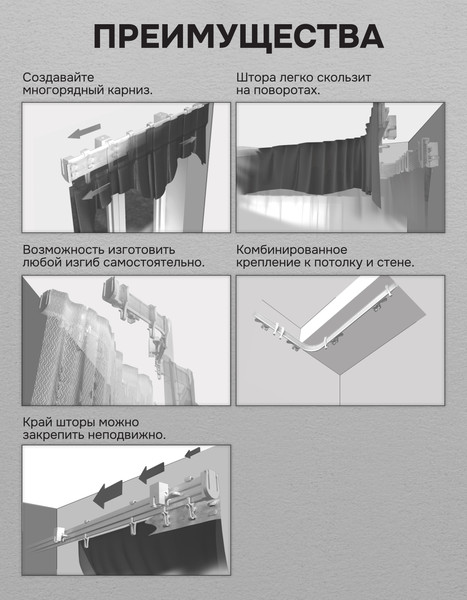 ПРЕИМУЩЕСТВА

Создавайте многорядный карниз.

Штора легко скользит на поворотах.

Возможность изготовить любой изгиб самостоятельно.

Комбинированное крепление к потолку и стене.

Край шторы можно закрепить неподвижно.