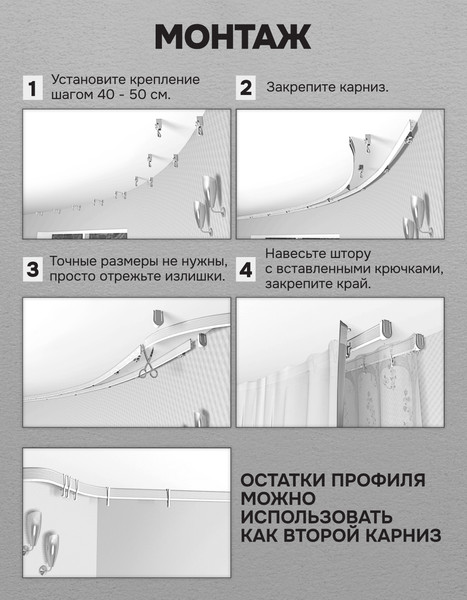 МОНТАЖ

1 Установите крепление шагом 40 - 50 см.

2 Закрепите карниз.

3 Точные размеры не нужны, просто отрежьте излишки.

4 Навесьте штору с вставленными крючками, закрепите край.

ОСТАТКИ ПРОФИЛЯ МОЖНО ИСПОЛЬЗОВАТЬ КАК ВТОРОЙ КАРНИЗ