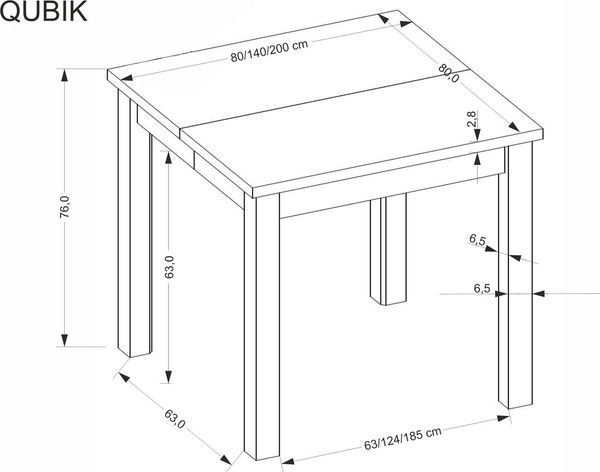 QUBIK

80/140/200 cm

80,0

2,8

76,0

63,0

6,5

6,5

63,0

63/124/185 cm