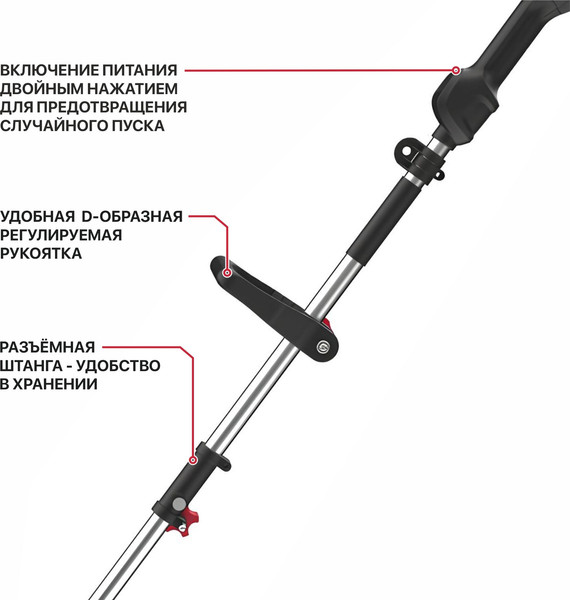 ВКЛЮЧЕНИЕ ПИТАНИЯ ДВОЙНЫМ НАЖАТИЕМ ДЛЯ ПРЕДОТВРАЩЕНИЯ СЛУЧАЙНОГО ПУСКА

УДОБНАЯ D-ОБРАЗНАЯ РЕГУЛИРУЕМАЯ РУКОЯТКА

РАЗЪЁМНАЯ ШТАНГА - УДОБСТВО В ХРАНЕНИИ