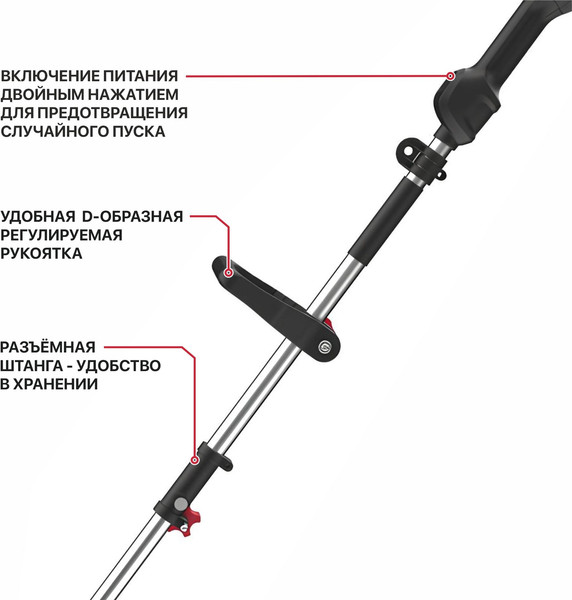 ВКЛЮЧЕНИЕ ПИТАНИЯ ДВОЙНЫМ НАЖАТИЕМ ДЛЯ ПРЕДОТВРАЩЕНИЯ СЛУЧАЙНОГО ПУСКА

УДОБНАЯ D-ОБРАЗНАЯ РЕГУЛИРУЕМАЯ РУКОЯТКА

РАЗЪЁМНАЯ ШТАНГА - УДОБСТВО В ХРАНЕНИИ