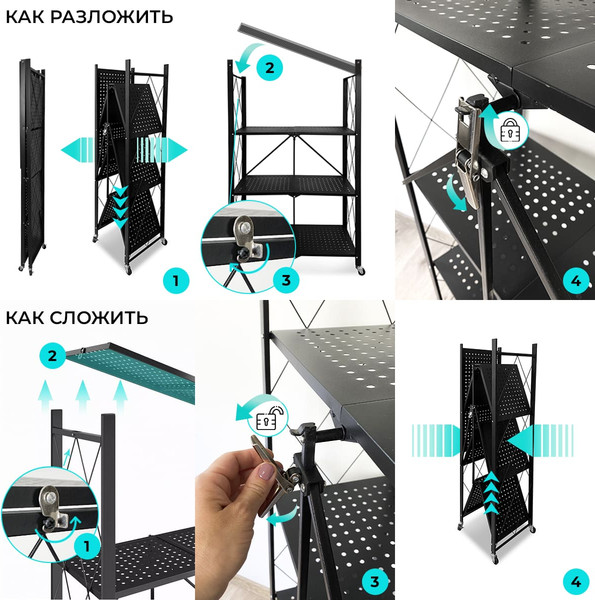 КАК РАЗЛОЖИТЬ

2

1

3

4

КАК СЛОЖИТЬ

2

1

3

4