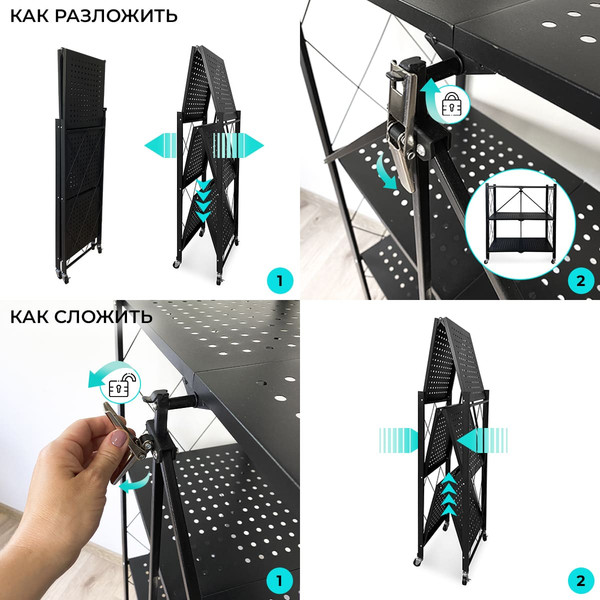 КАК РАЗЛОЖИТЬ

1

2

КАК СЛОЖИТЬ

1

2