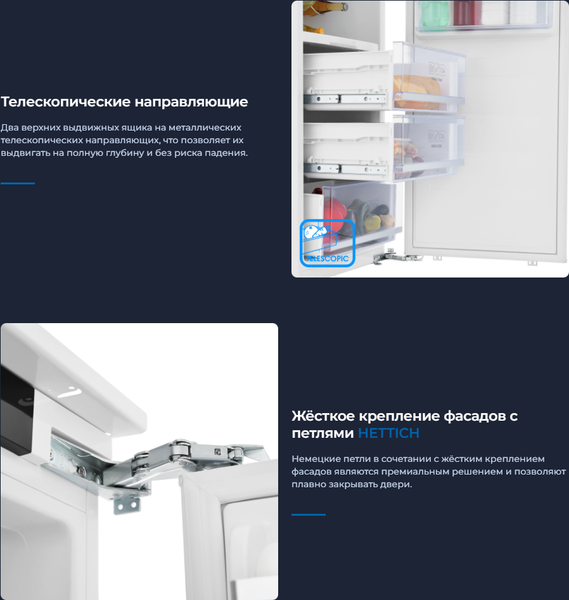 Телескопические направляющие

Два верхних выдвижных ящика на металлических телескопических направляющих, что позволяет их выдвигать на полную глубину и без риска падения.

TELESCOPIC

Жёсткое крепление фасадов с петлями HETTICH

Немецкие петли в сочетании с жёстким креплением фасадов являются премиальным решением и позволяют плавно закрывать двери.