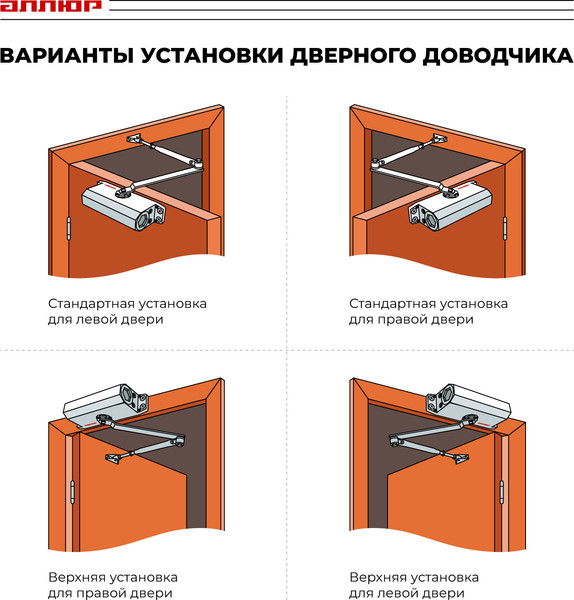 АЛЛЮР

ВАРИАНТЫ УСТАНОВКИ ДВЕРНОГО ДОВОДЧИКА

Стандартная установка для левой двери

Стандартная установка для правой двери

Верхняя установка для правой двери

Верхняя установка для левой двери