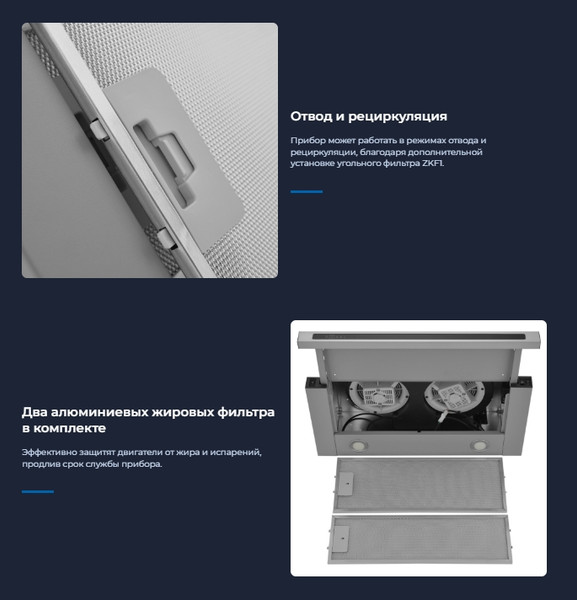 Отвод и рециркуляция

Прибор может работать в режимах отвода и рециркуляции, благодаря дополнительной установке угольного фильтра ZKF1.

Два алюминиевых жировых фильтра в комплекте

Эффективно защитят двигатели от жира и испарений, продлив срок службы прибора.